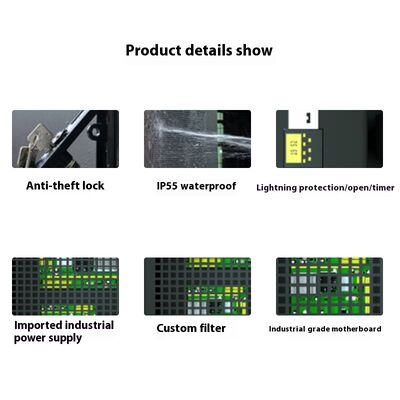 Product details show

Anti-theft lock

IP55 waterproof

Lightning protection/open/timer

Imported industrial power supply

Custom filter

Industrial grade motherboard